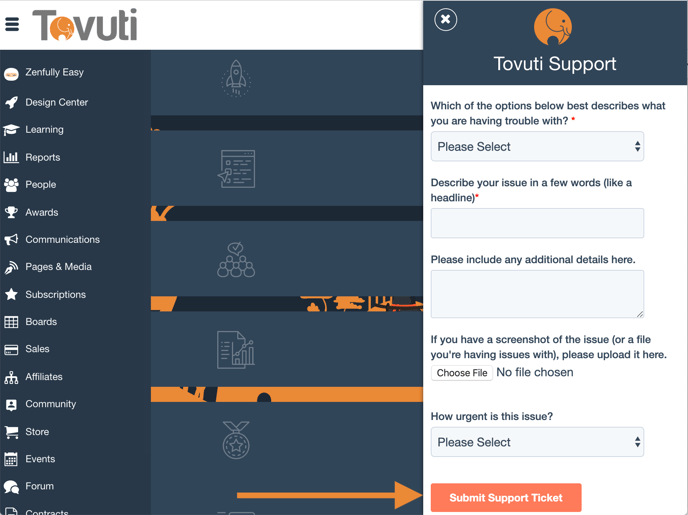 Tovuti

Zenfully Easy
Design Center
Learning
Reports
People
Awards
Communications
Pages & Media
Subscriptions
Boards
Sales
Affiliates
Community
Store
Events
Forum
Contracts

Tovuti Support

Which of the options below best describes what you are having trouble with? *

Please Select

Describe your issue in a few words (like a headline)*

Please include any additional details here.

If you have a screenshot of the issue (or a file you're having issues with), please upload it here.

Choose File No file chosen

How urgent is this issue?

Please Select

Submit Support Ticket